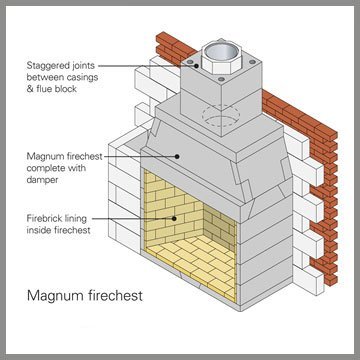 Staggered joints between casings & flue block

Magnum firechest complete with damper

Firebrick lining inside firechest

Magnum firechest